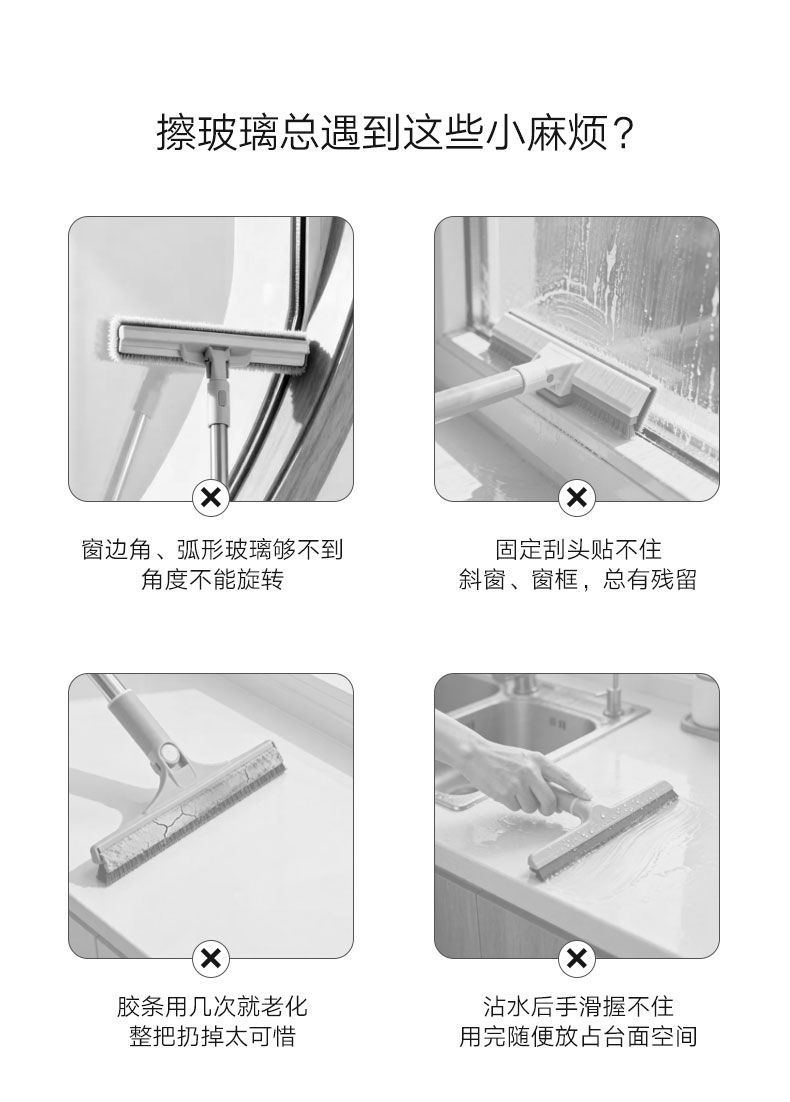 擦玻璃总遇到这些小麻烦？

窗边角、弧形玻璃够不到
角度不能旋转

固定刮头贴不住
斜窗、窗框，总有残留

胶条用几次就老化
整把扔掉太可惜

沾水后手滑握不住
用完随便放占台面空间