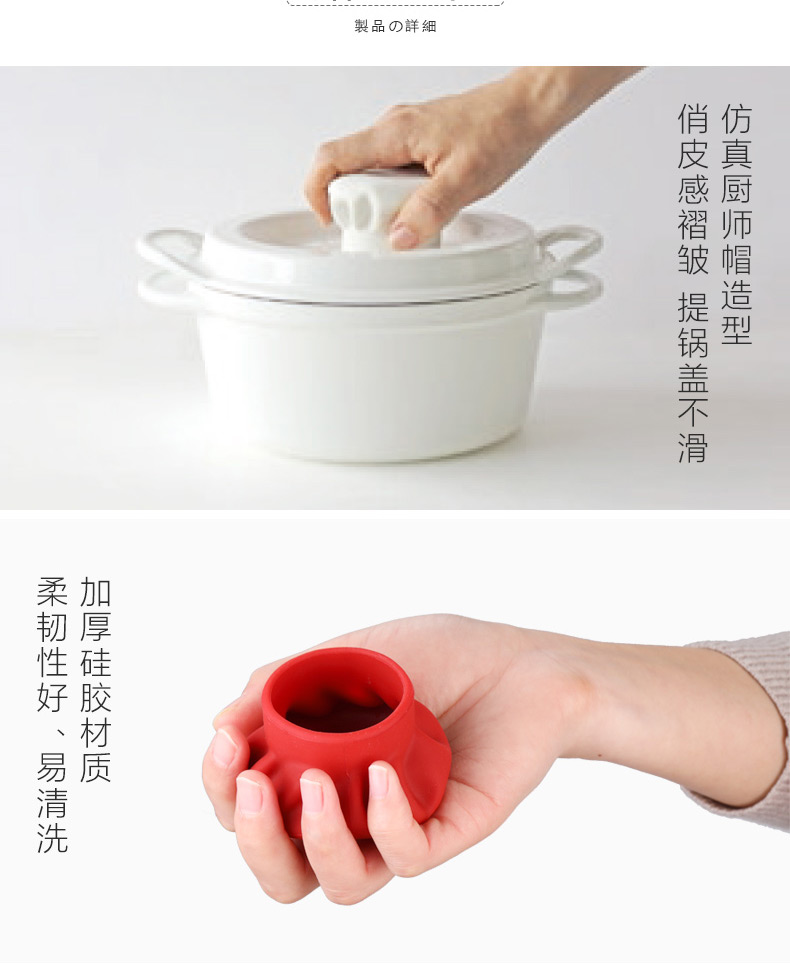 製品の詳細

仿真厨师帽造型

俏皮感褶皱 提锅盖不滑

加厚硅胶材质

柔韧性好、易清洗