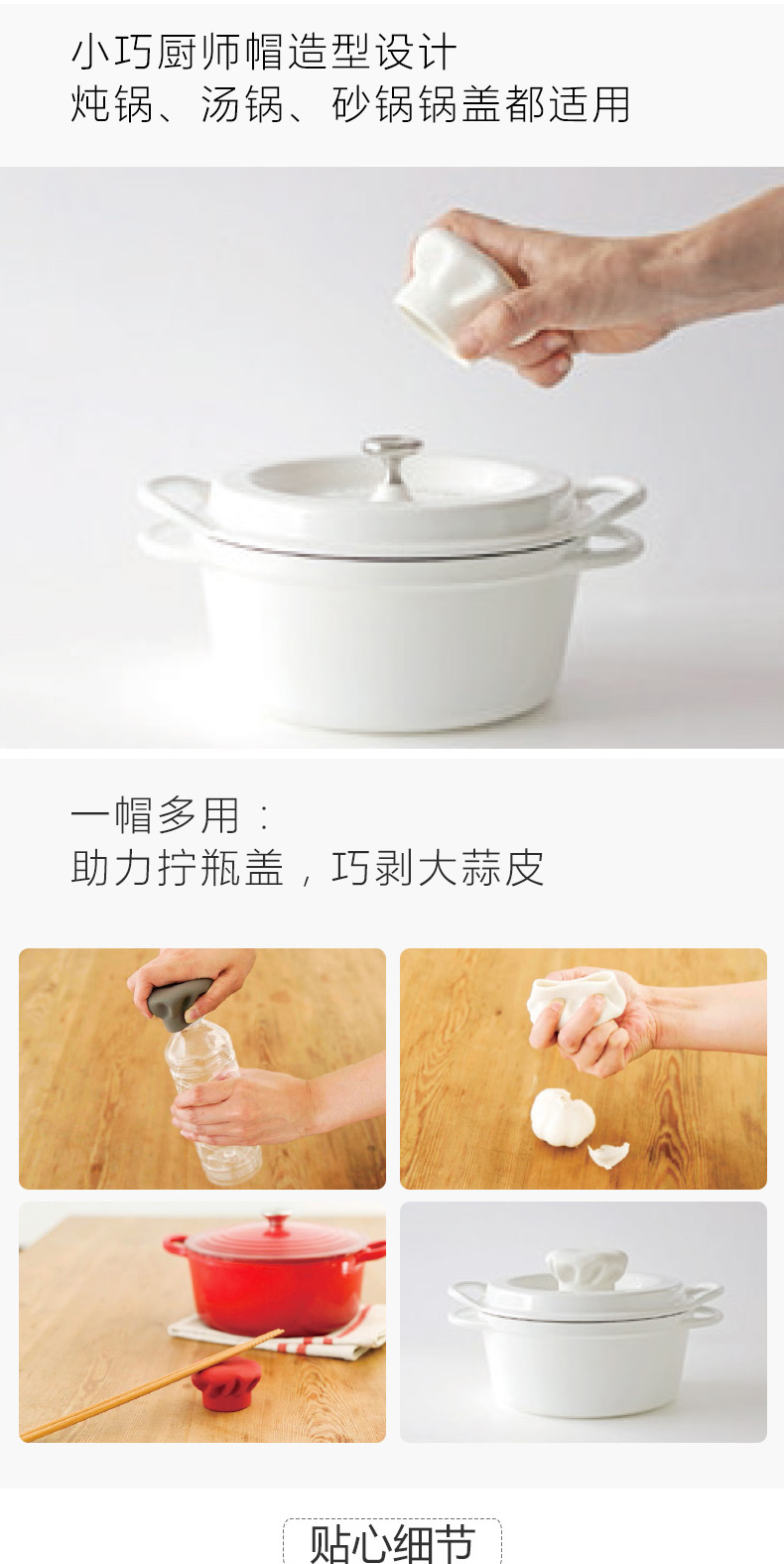 小巧厨师帽造型设计
炖锅、汤锅、砂锅锅盖都适用

一帽多用：
助力拧瓶盖，巧剥大蒜皮

贴心细节