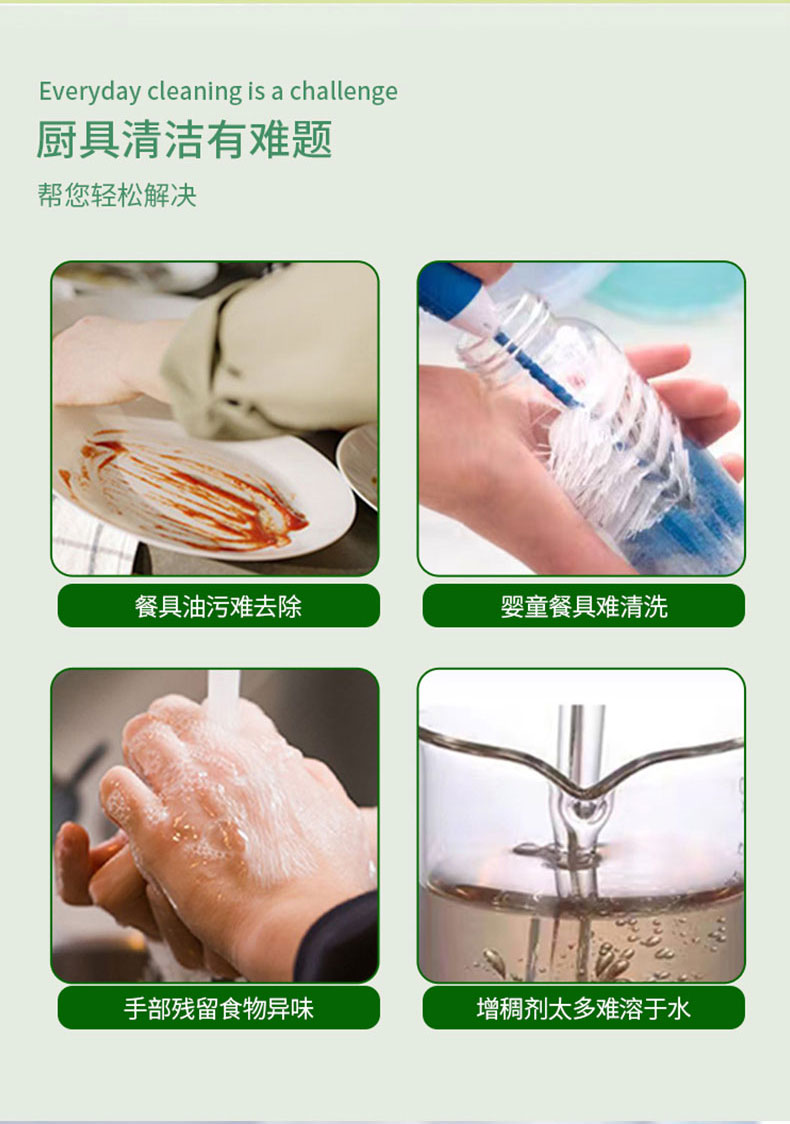 Everyday cleaning is a challenge
厨具清洁有难题
帮您轻松解决

餐具油污难去除

婴童餐具难清洗

手部残留食物异味

增稠剂太多难溶于水