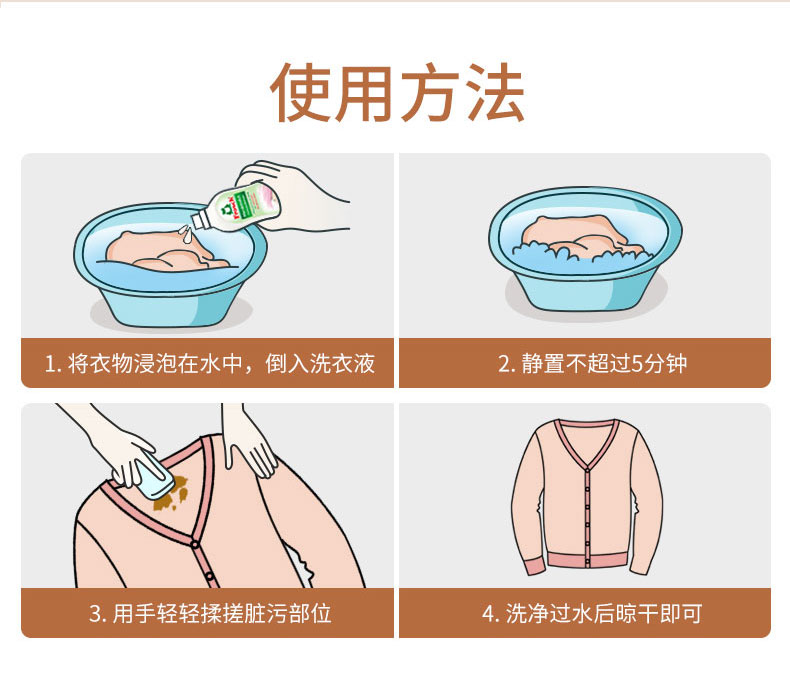 使用方法

Frosch

1. 将衣物浸泡在水中，倒入洗衣液

2. 静置不超过5分钟

3. 用手轻轻揉搓脏污部位

4. 洗净过水后晾干即可