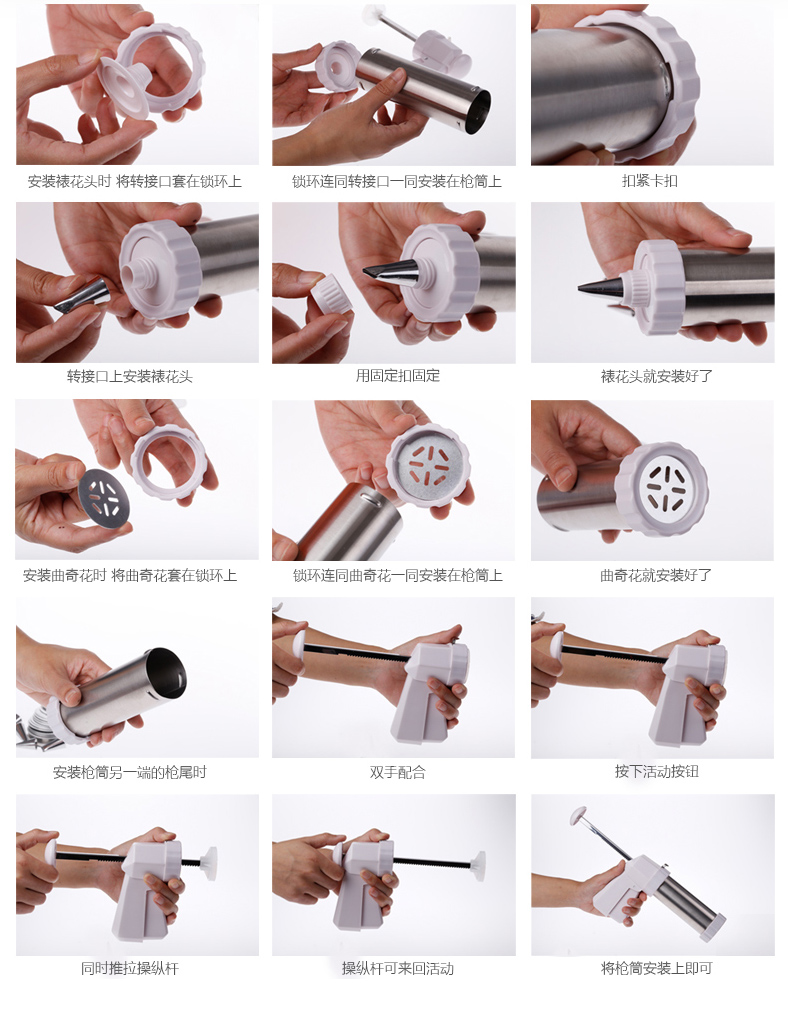 安装裱花头时 将转接口套在锁环上

锁环连同转接口一同安装在枪筒上

扣紧卡扣

转接口上安装裱花头

用固定扣固定

裱花头就安装好了

安装曲奇花时 将曲奇花套在锁环上

锁环连同曲奇花一同安装在枪筒上

曲奇花就安装好了

安装枪筒另一端的枪尾时

双手配合

按下活动按钮

同时推拉操纵杆

操纵杆可来回活动

将枪筒安装上即可