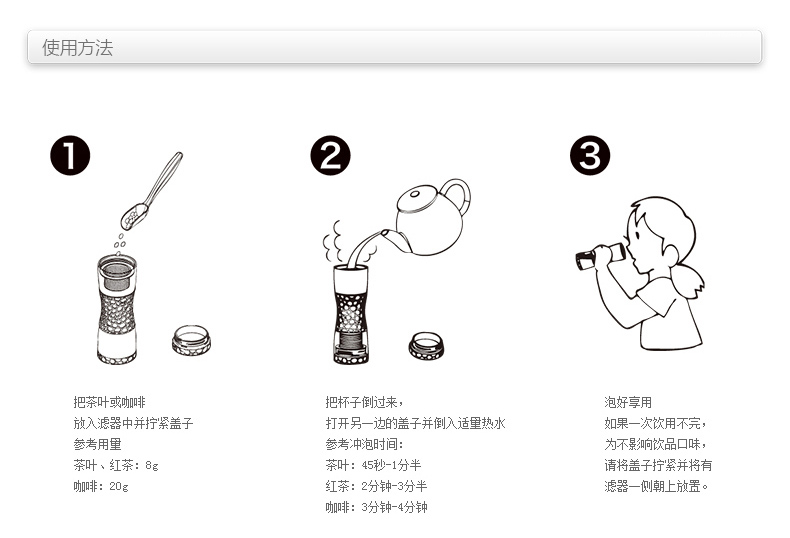 使用方法

1

把茶叶或咖啡
放入滤器中并拧紧盖子
参考用量
茶叶、红茶：8g
咖啡：20g

2

把杯子倒过来，
打开另一边的盖子并倒入适量热水
参考冲泡时间：
茶叶：45秒-1分半
红茶：2分钟-3分半
咖啡：3分钟-4分钟

3

泡好享用
如果一次饮用不完，
为不影响饮品口味，
请将盖子拧紧并将有
滤器一侧朝上放置。