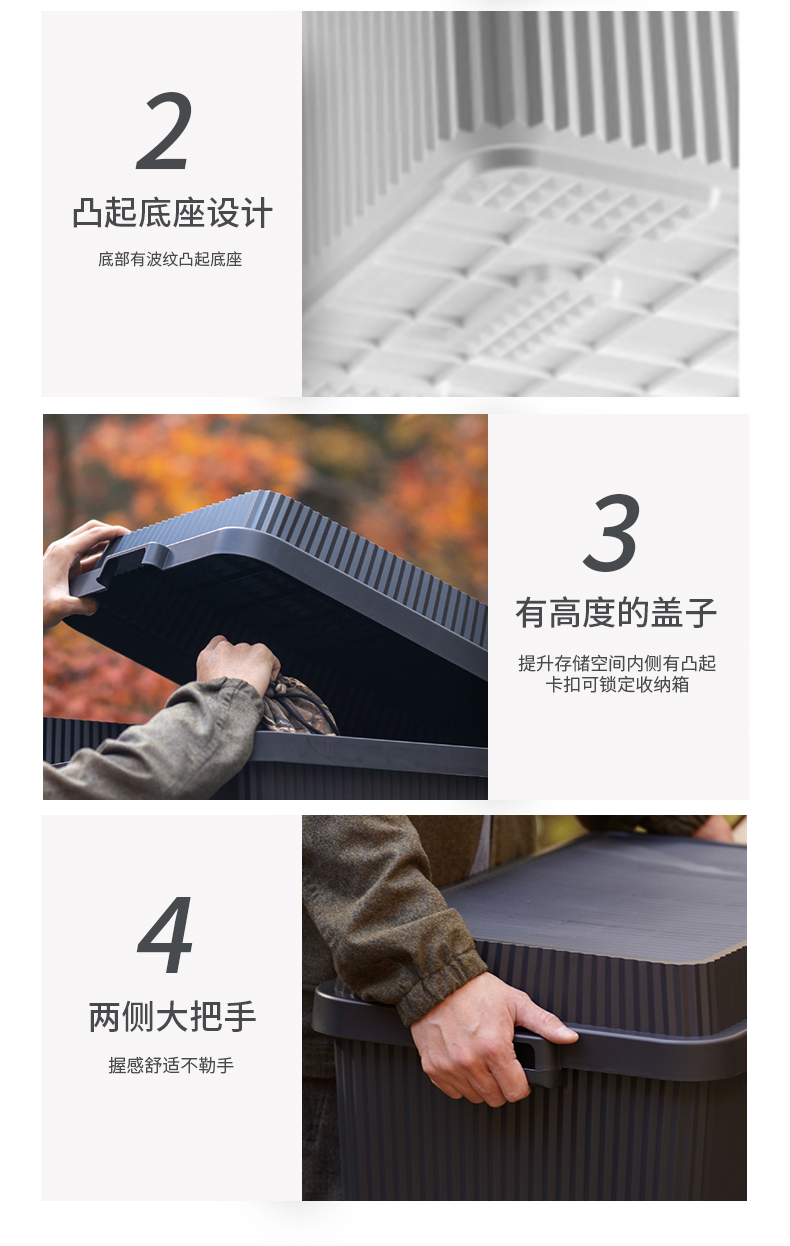 2
凸起底座设计
底部有波纹凸起底座

3
有高度的盖子
提升存储空间内侧有凸起卡扣可锁定收纳箱

4
两侧大把手
握感舒适不勒手