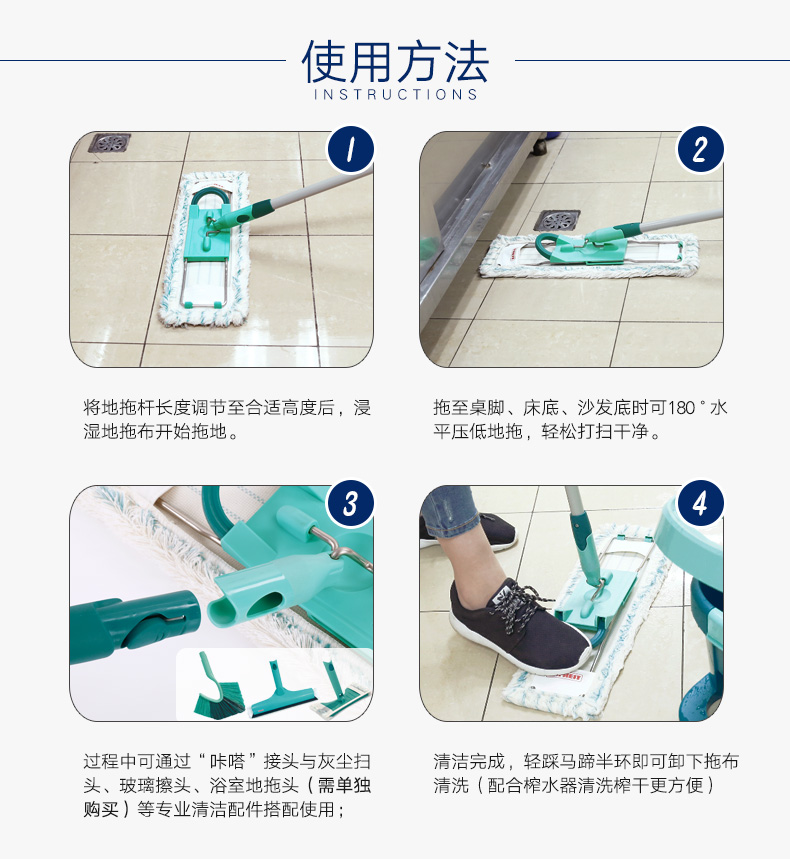 使用方法
INSTRUCTIONS

1

将地拖杆长度调节至合适高度后，浸湿地拖布开始拖地。

2

拖至桌脚、床底、沙发底时可180°水平压低地拖，轻松打扫干净。

3

过程中可通过“咔嗒”接头与灰尘扫头、玻璃擦头、浴室地拖头（需单独购买）等专业清洁配件搭配使用；

4

清洁完成，轻踩马蹄半环即可卸下拖布清洗（配合榨水器清洗榨干更方便）