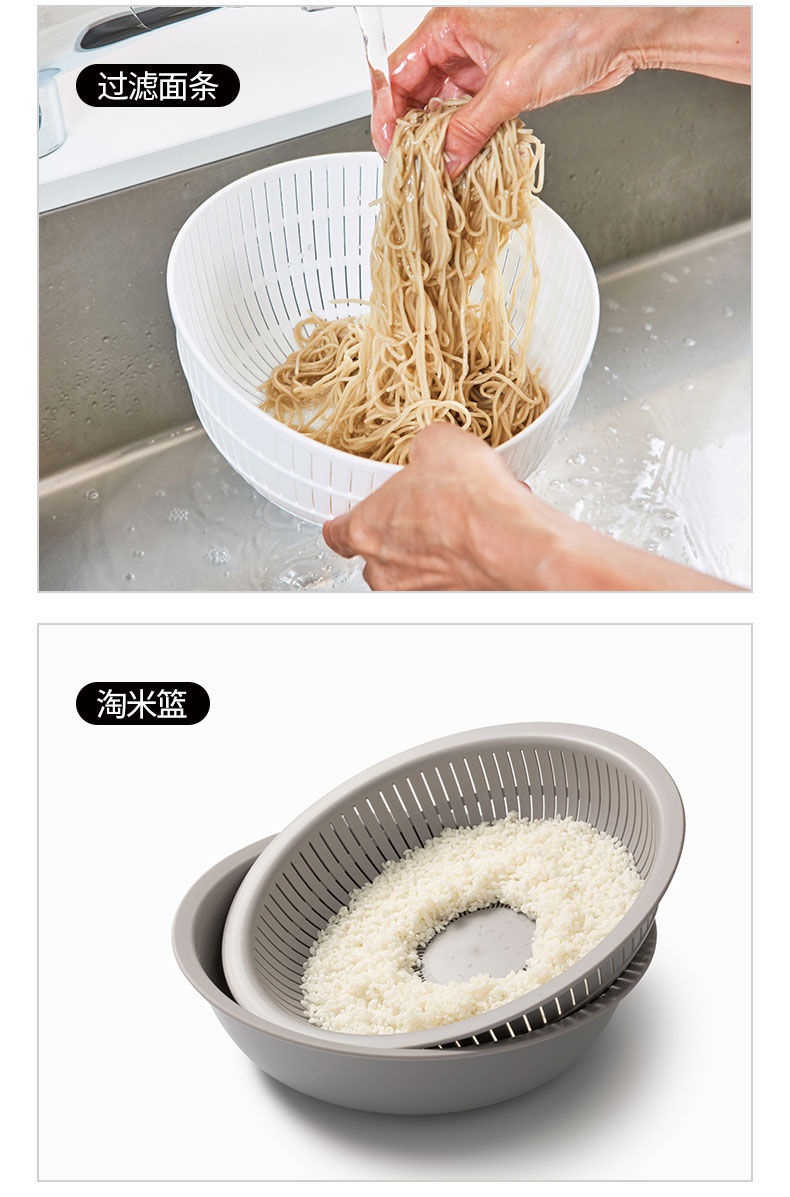 过滤面条

淘米篮