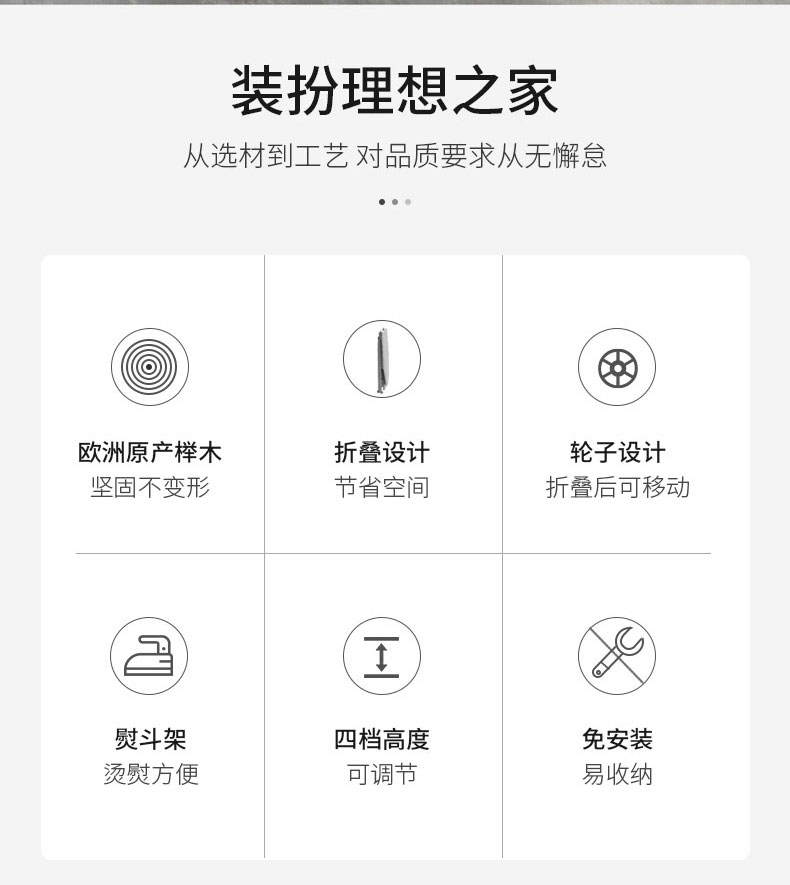 装扮理想之家

从选材到工艺 对品质要求从无懈怠

欧洲原产榉木
坚固不变形

折叠设计
节省空间

轮子设计
折叠后可移动

熨斗架
烫熨方便

四档高度
可调节

免安装
易收纳