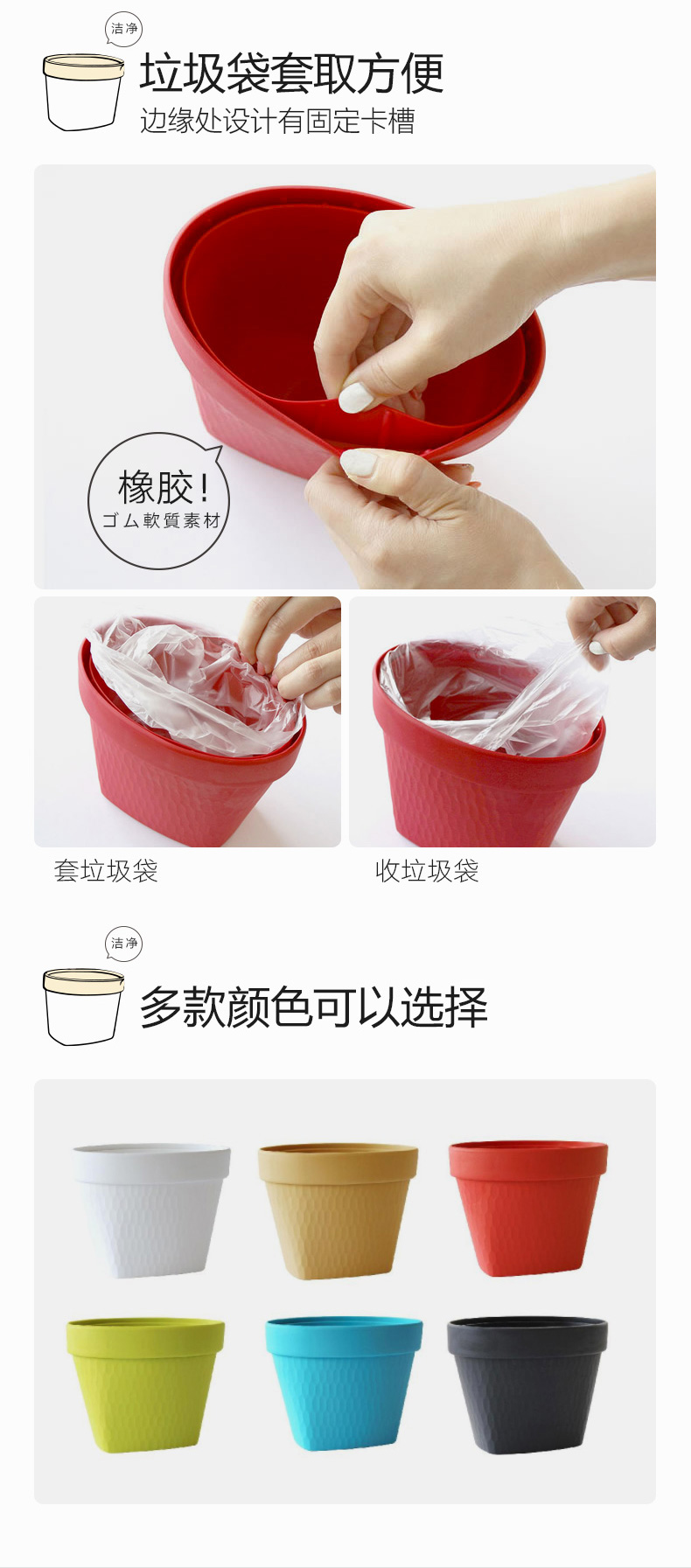 洁净

垃圾袋套取方便

边缘处设计有固定卡槽

橡胶！

ゴム軟質素材

套垃圾袋

收垃圾袋

洁净

多款颜色可以选择