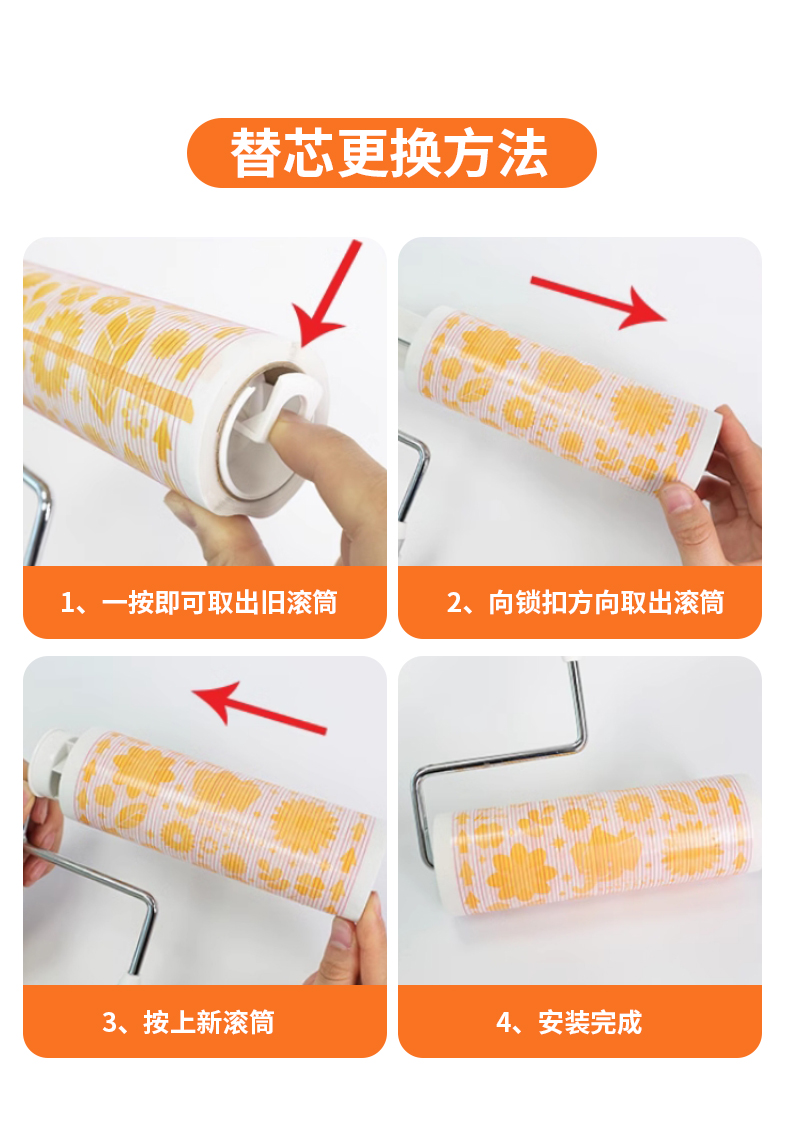 替芯更换方法

1、一按即可取出旧滚筒

2、向锁扣方向取出滚筒

3、按上新滚筒

4、安装完成