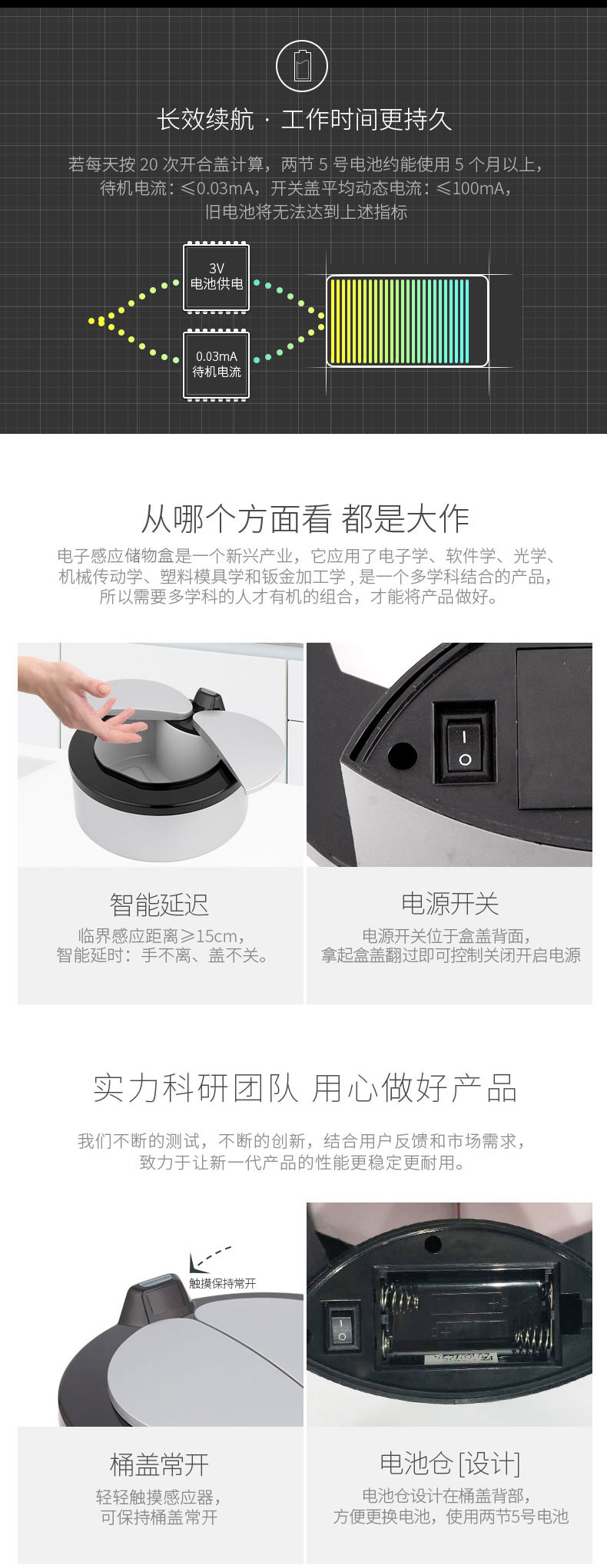 长效续航 · 工作时间更持久

若每天按 20 次开合盖计算，两节 5 号电池约能使用 5 个月以上，待机电流：≤0.03mA，开关盖平均动态电流：≤100mA，旧电池将无法达到上述指标

3V
电池供电

0.03mA
待机电流

从哪个方面看 都是大作

电子感应储物盒是一个新兴产业，它应用了电子学、软件学、光学、机械传动学、塑料模具学和钣金加工学，是一个多学科结合的产品，所以需要多学科的人才有机的组合，才能将产品做好。

智能延迟

临界感应距离≥15cm，智能延时：手不离、盖不关。

电源开关

电源开关位于盒盖背面，拿起盒盖翻过即可控制关闭开启电源

实力科研团队 用心做好产品

我们不断的测试，不断的创新，结合用户反馈和市场需求，致力于让新一代产品的性能更稳定更耐用。

触摸保持常开

桶盖常开

轻轻触摸感应器，可保持桶盖常开

电池仓 [设计]

电池仓设计在桶盖背部，方便更换电池，使用两节5号电池