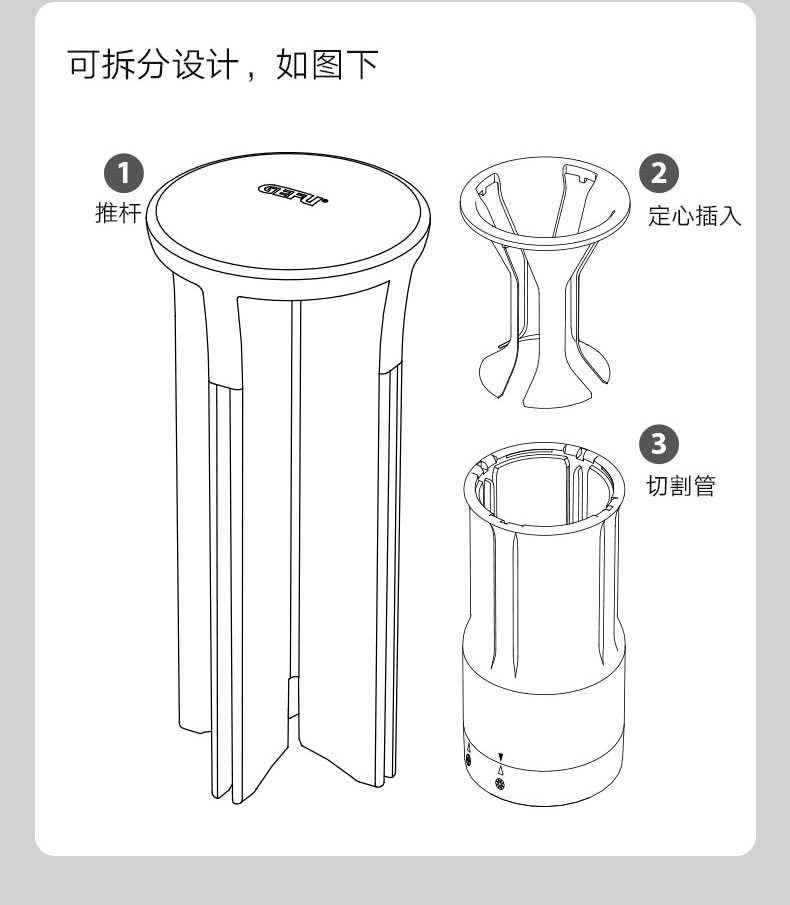 可拆分设计，如图下

1
推杆

GEFU

2
定心插入

3
切割管