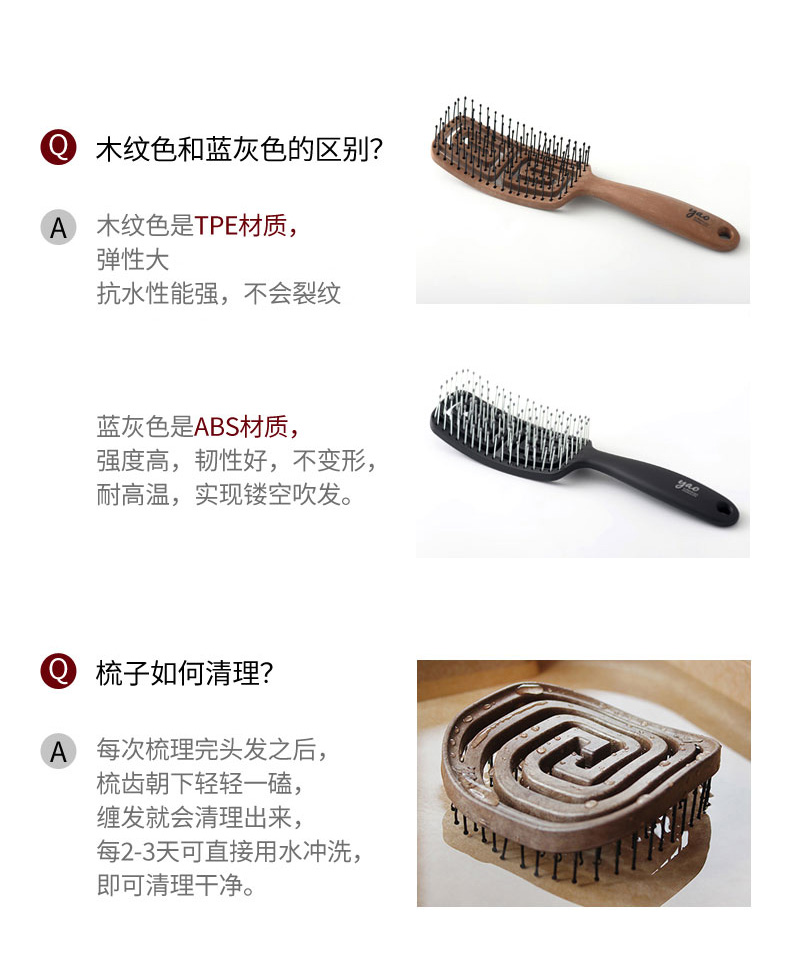 Q 木纹色和蓝灰色的区别?

A 木纹色是TPE材质，
弹性大
抗水性能强，不会裂纹

yao

蓝灰色是ABS材质，
强度高，韧性好，不变形，
耐高温，实现镂空吹发。

yao

Q 梳子如何清理?

A 每次梳理完头发之后，
梳齿朝下轻轻一磕，
缠发就会清理出来，
每2-3天可直接用水冲洗，
即可清理干净。