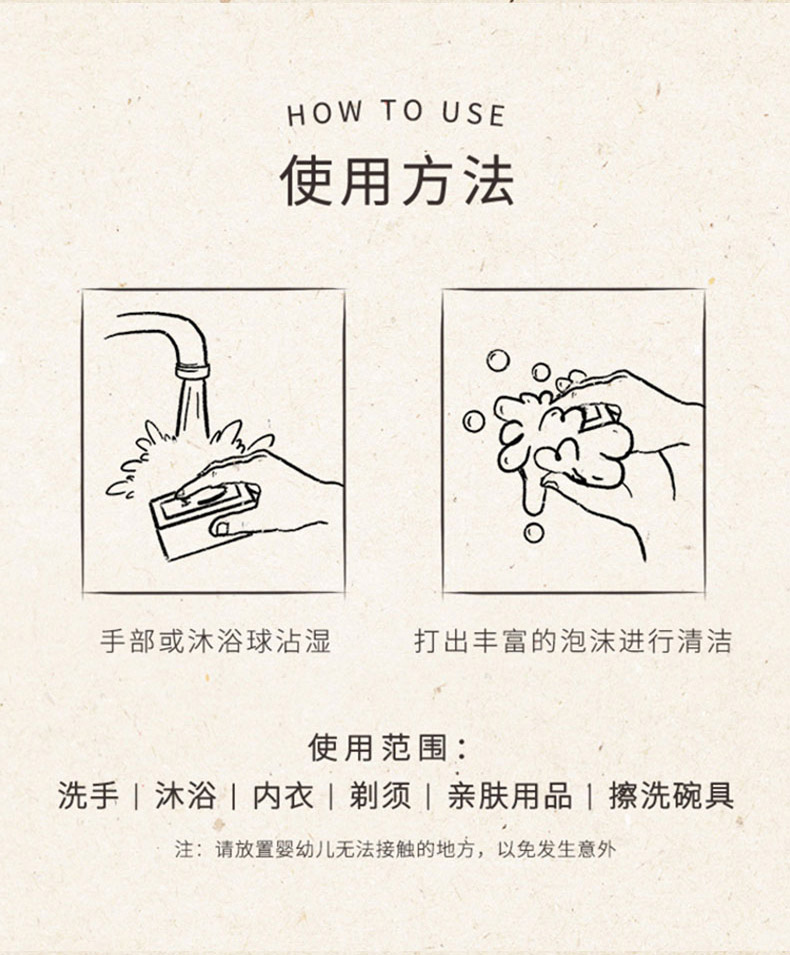 HOW TO USE
使用方法

手部或沐浴球沾湿

打出丰富的泡沫进行清洁

使用范围：
洗手 | 沐浴 | 内衣 | 剃须 | 亲肤用品 | 擦洗碗具

注：请放置婴幼儿无法接触的地方，以免发生意外