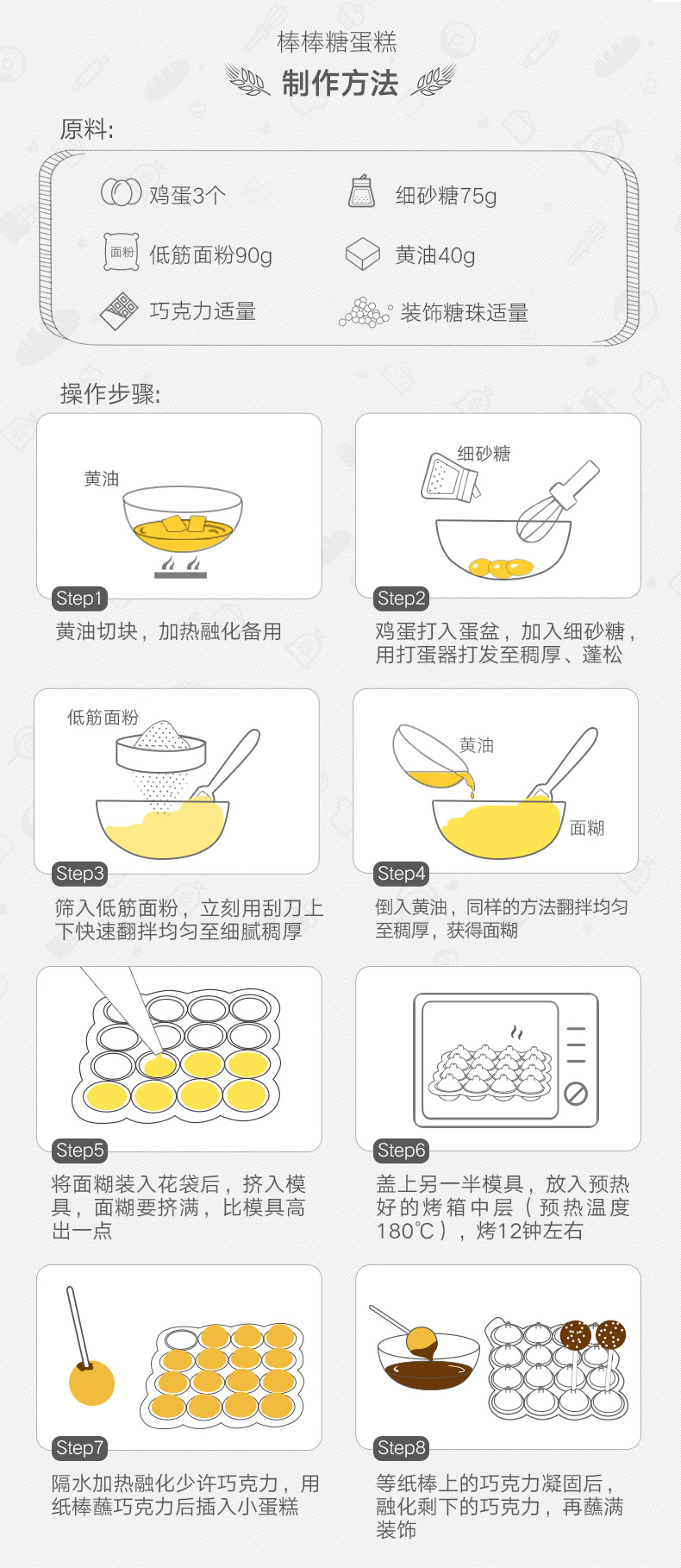 棒棒糖蛋糕

制作方法

原料:

鸡蛋3个
细砂糖75g
面粉
低筋面粉90g
黄油40g
巧克力适量
装饰糖珠适量

操作步骤:

黄油

Step1

黄油切块，加热融化备用

细砂糖

Step2

鸡蛋打入蛋盆，加入细砂糖，用打蛋器打发至稠厚、蓬松

低筋面粉

Step3

筛入低筋面粉，立刻用刮刀上下快速翻拌均匀至细腻稠厚

黄油
面糊

Step4

倒入黄油，同样的方法翻拌均匀至稠厚，获得面糊

Step5

将面糊装入花袋后，挤入模具，面糊要挤满，比模具高出一点

Step6

盖上另一半模具，放入预热好的烤箱中层（预热温度180℃），烤12钟左右

Step7

隔水加热融化少许巧克力，用纸棒蘸巧克力后插入小蛋糕

Step8

等纸棒上的巧克力凝固后，融化剩下的巧克力，再蘸满装饰