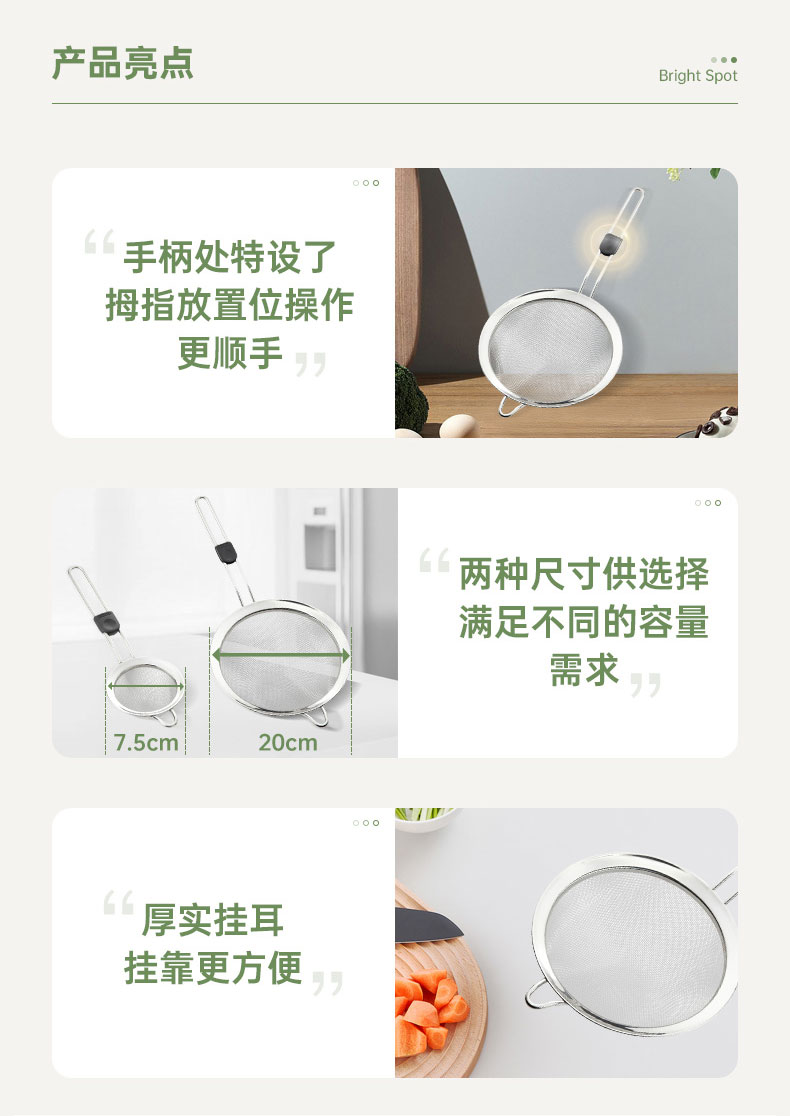 产品亮点

Bright Spot

“手柄处特设了拇指放置位操作更顺手”

7.5cm

20cm

“两种尺寸供选择满足不同的容量需求”

“厚实挂耳挂靠更方便”