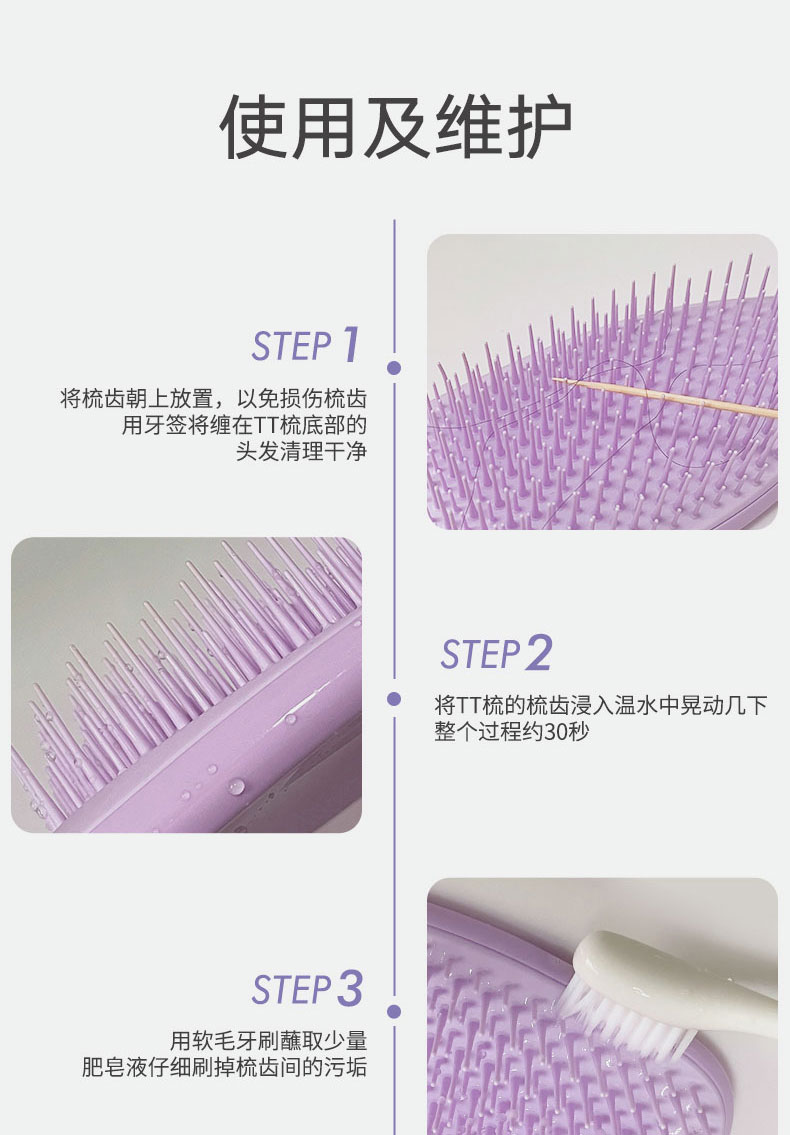 使用及维护

STEP 1

将梳齿朝上放置，以免损伤梳齿
用牙签将缠在TT梳底部的
头发清理干净

STEP 2

将TT梳的梳齿浸入温水中晃动几下
整个过程约30秒

STEP 3

用软毛牙刷蘸取少量
肥皂液仔细刷掉梳齿间的污垢