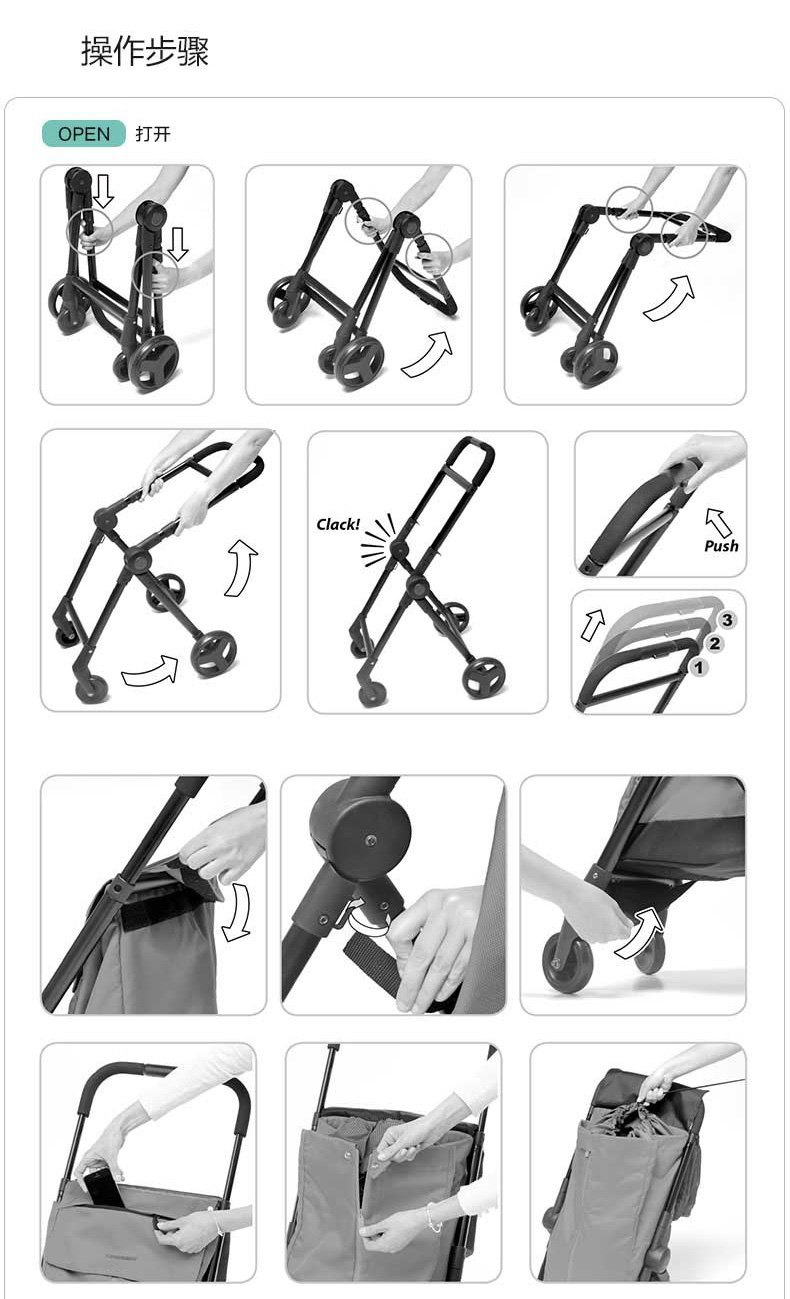 操作步骤

OPEN 打开

Clack!

Push

3
2
1