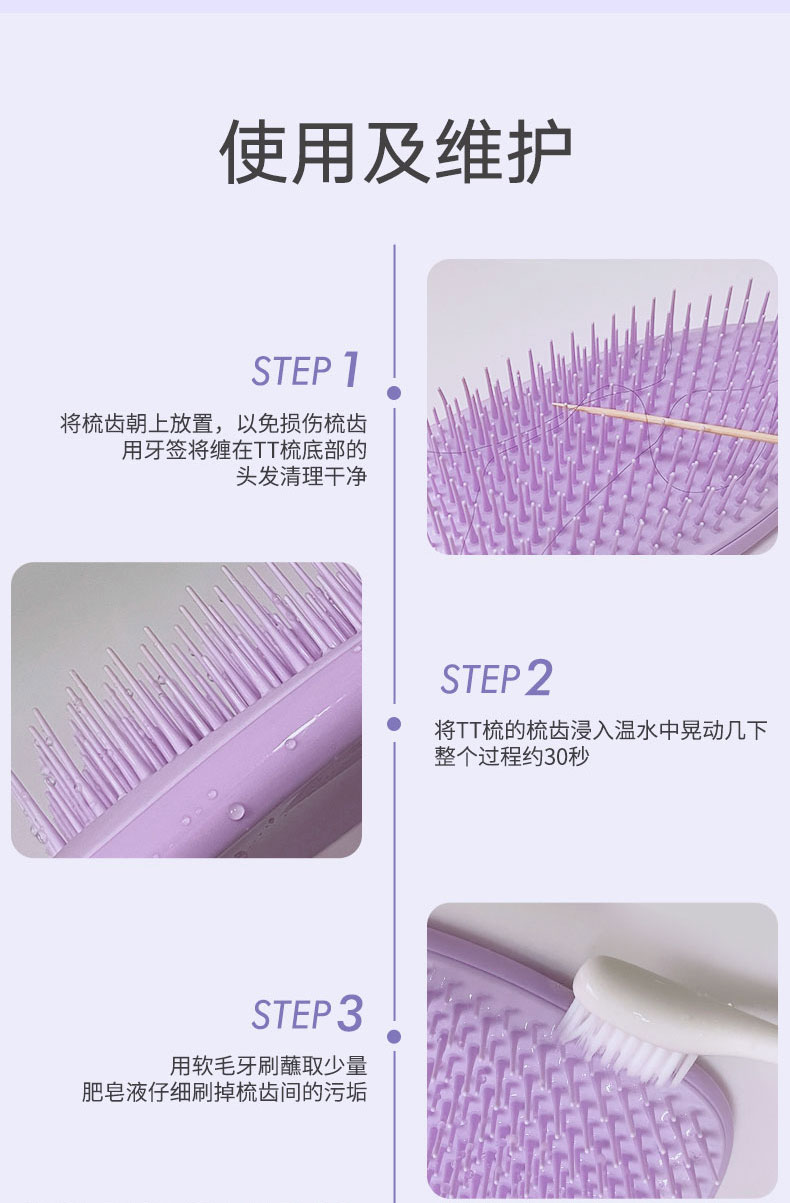 使用及维护

STEP 1

将梳齿朝上放置，以免损伤梳齿
用牙签将缠在TT梳底部的
头发清理干净

STEP 2

将TT梳的梳齿浸入温水中晃动几下
整个过程约30秒

STEP 3

用软毛牙刷蘸取少量
肥皂液仔细刷掉梳齿间的污垢