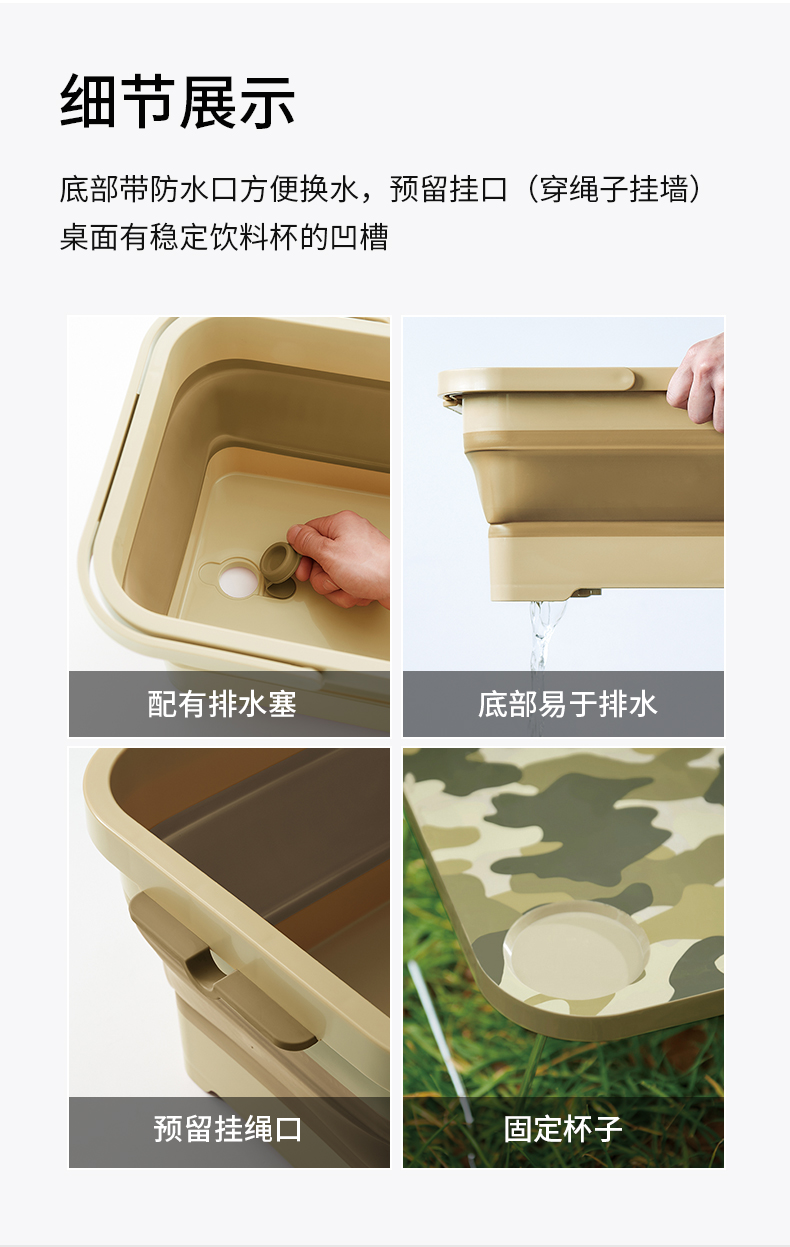 细节展示

底部带防水口方便换水，预留挂口（穿绳子挂墙）
桌面有稳定饮料杯的凹槽

配有排水塞

底部易于排水

预留挂绳口

固定杯子