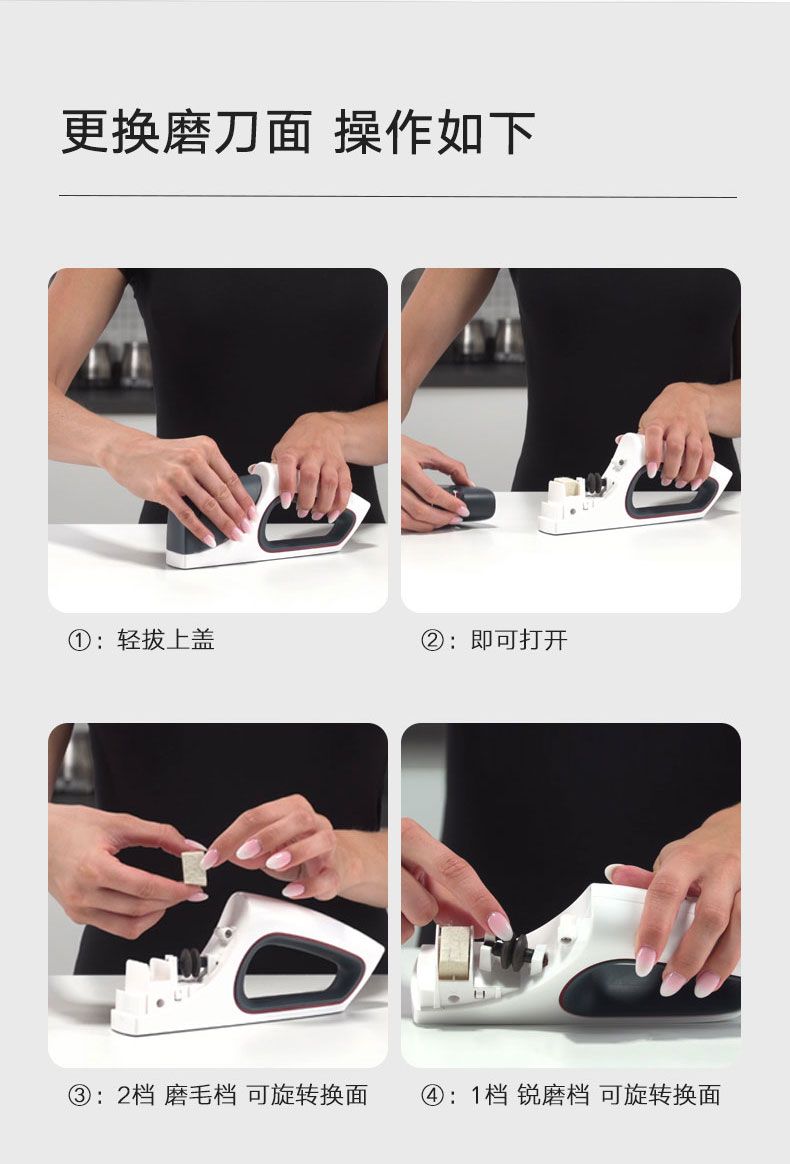 更换磨刀面 操作如下

①：轻拔上盖

②：即可打开

③：2档 磨毛档 可旋转换面

④：1档 锐磨档 可旋转换面