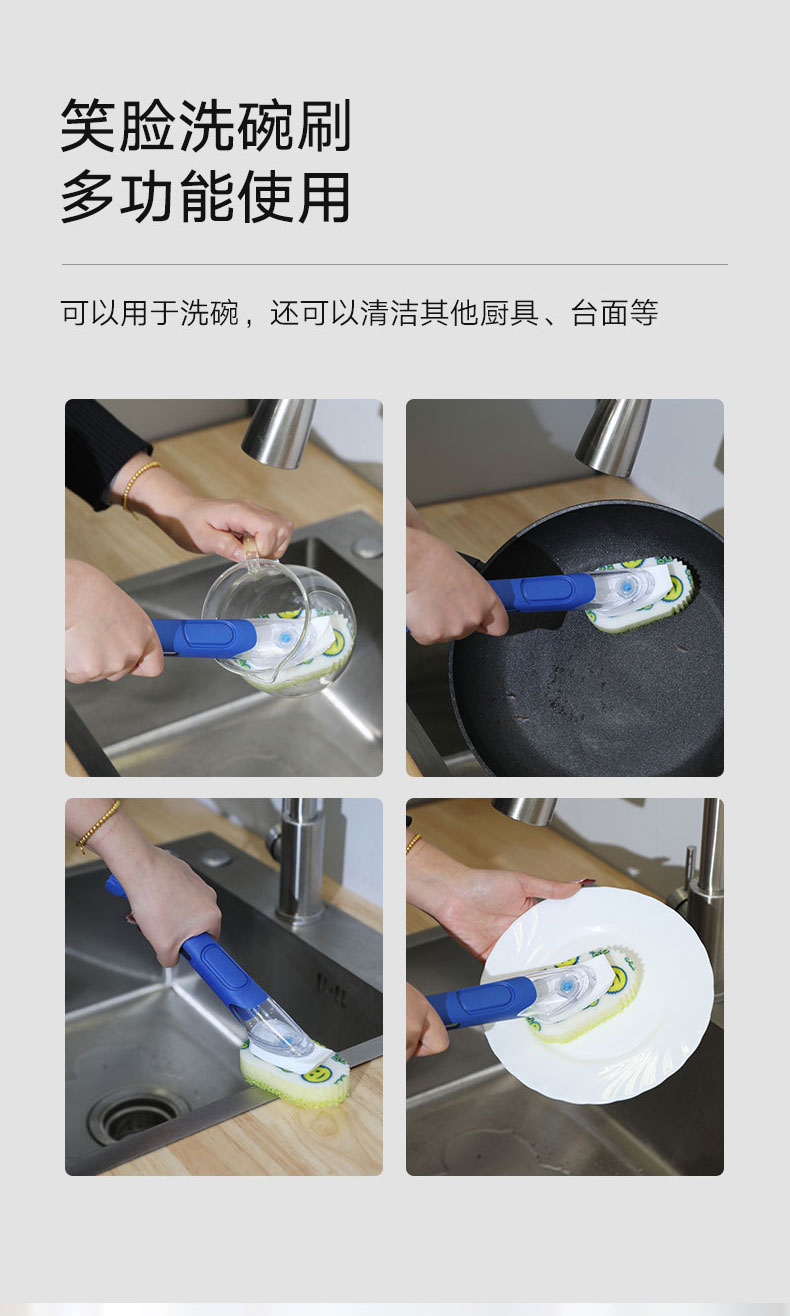 笑脸洗碗刷
多功能使用

可以用于洗碗，还可以清洁其他厨具、台面等