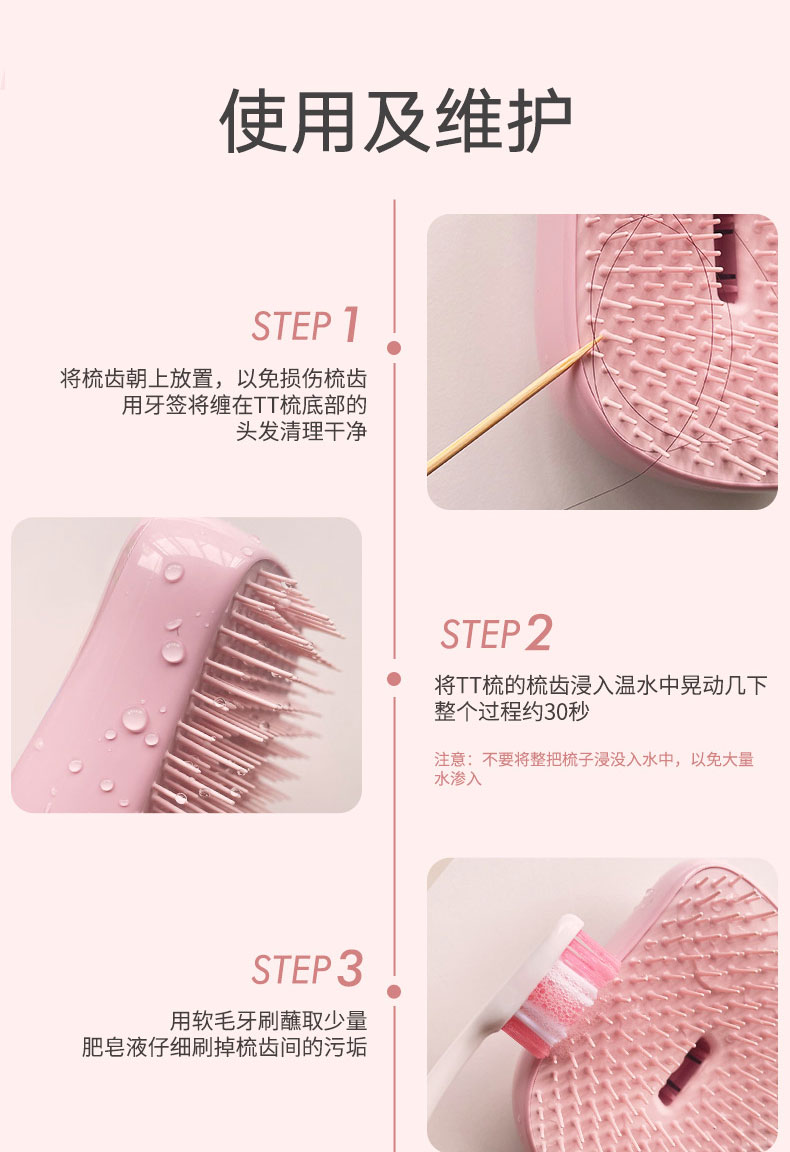 使用及维护

STEP 1

将梳齿朝上放置，以免损伤梳齿
用牙签将缠在TT梳底部的
头发清理干净

STEP 2

将TT梳的梳齿浸入温水中晃动几下
整个过程约30秒

注意：不要将整把梳子浸没入水中，以免大量水渗入

STEP 3

用软毛牙刷蘸取少量
肥皂液仔细刷掉梳齿间的污垢