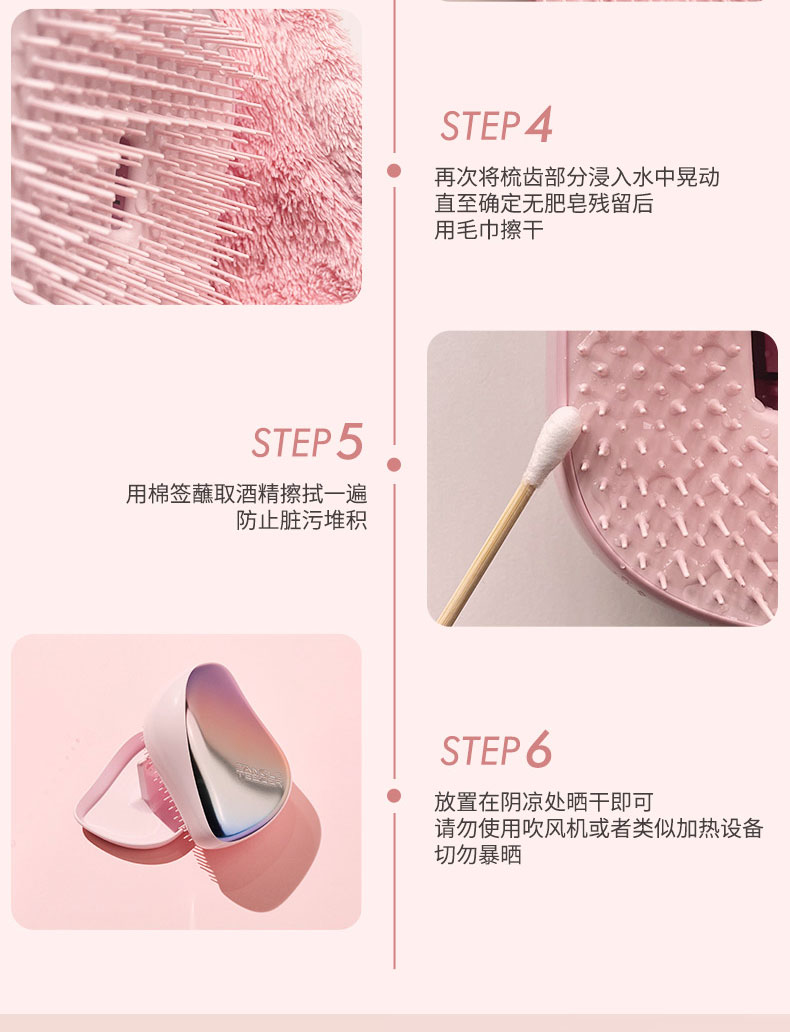 STEP 4

再次将梳齿部分浸入水中晃动
直至确定无肥皂残留后
用毛巾擦干

STEP 5

用棉签蘸取酒精擦拭一遍
防止脏污堆积

STEP 6

放置在阴凉处晒干即可
请勿使用吹风机或者类似加热设备
切勿暴晒