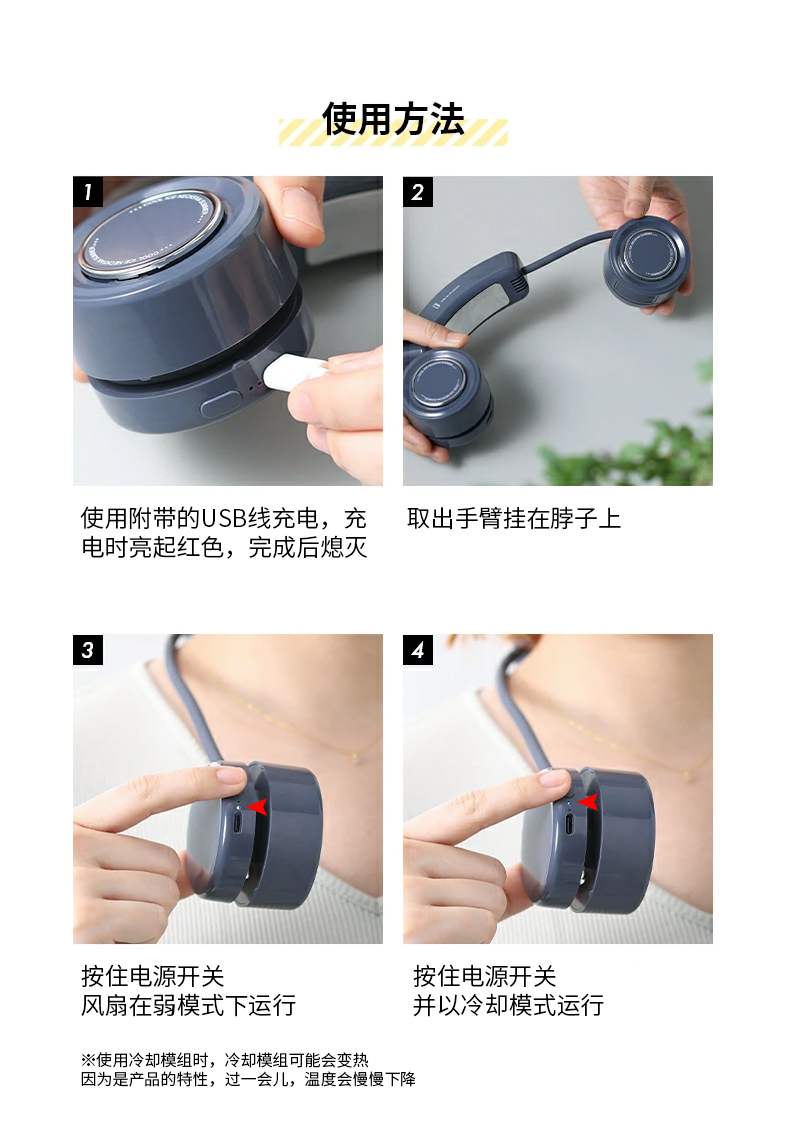 使用方法

1

使用附带的USB线充电，充电时亮起红色，完成后熄灭

2

取出手臂挂在脖子上

3

按住电源开关
风扇在弱模式下运行

4

按住电源开关
并以冷却模式运行

※使用冷却模组时，冷却模组可能会变热
因为是产品的特性，过一会儿，温度会慢慢下降