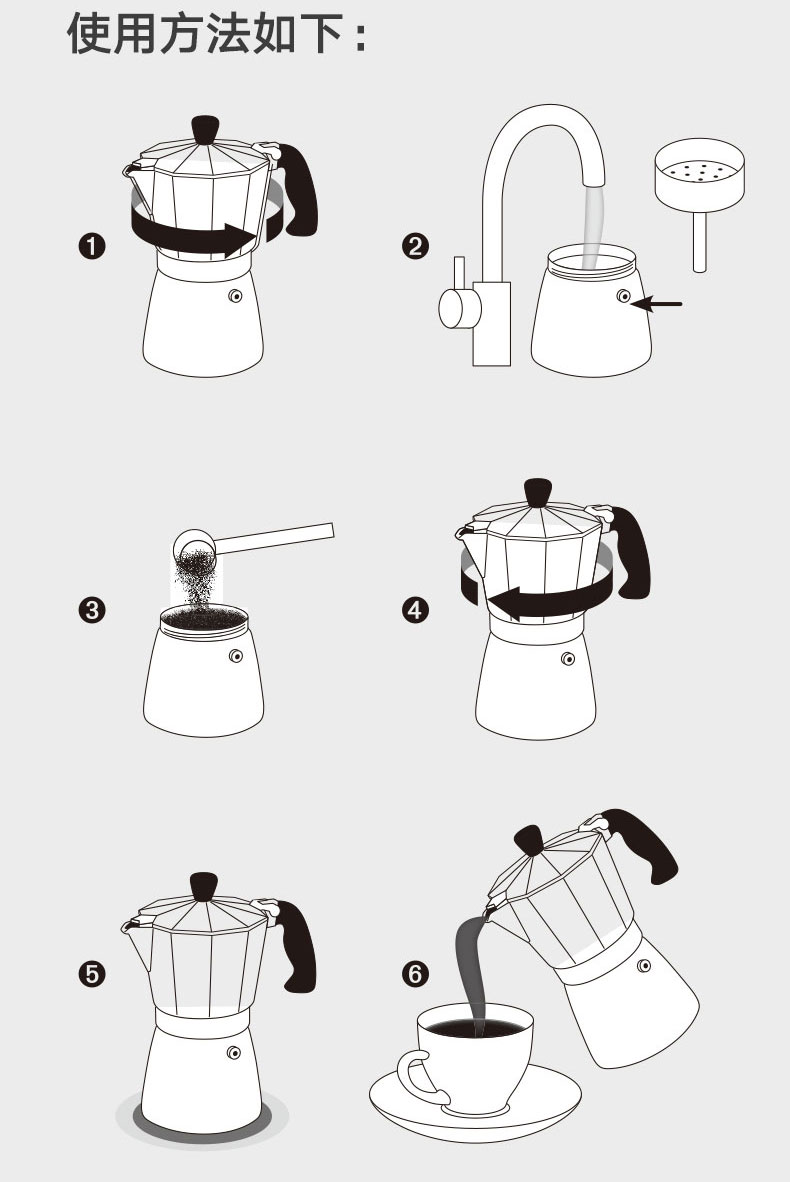 使用方法如下：

❶

❷

❸

❹

❺

❻