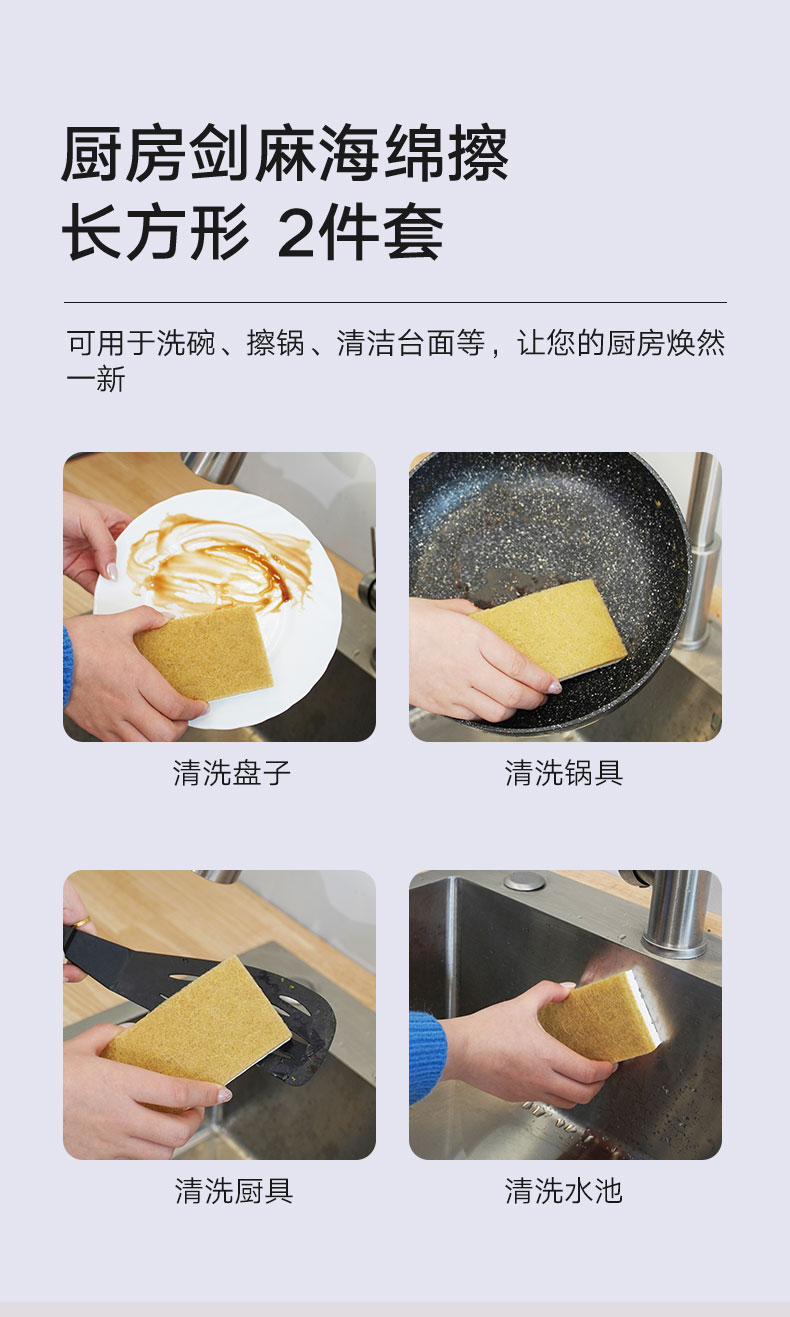 厨房剑麻海绵擦
长方形 2件套

可用于洗碗、擦锅、清洁台面等，让您的厨房焕然一新

清洗盘子

清洗锅具

清洗厨具

清洗水池