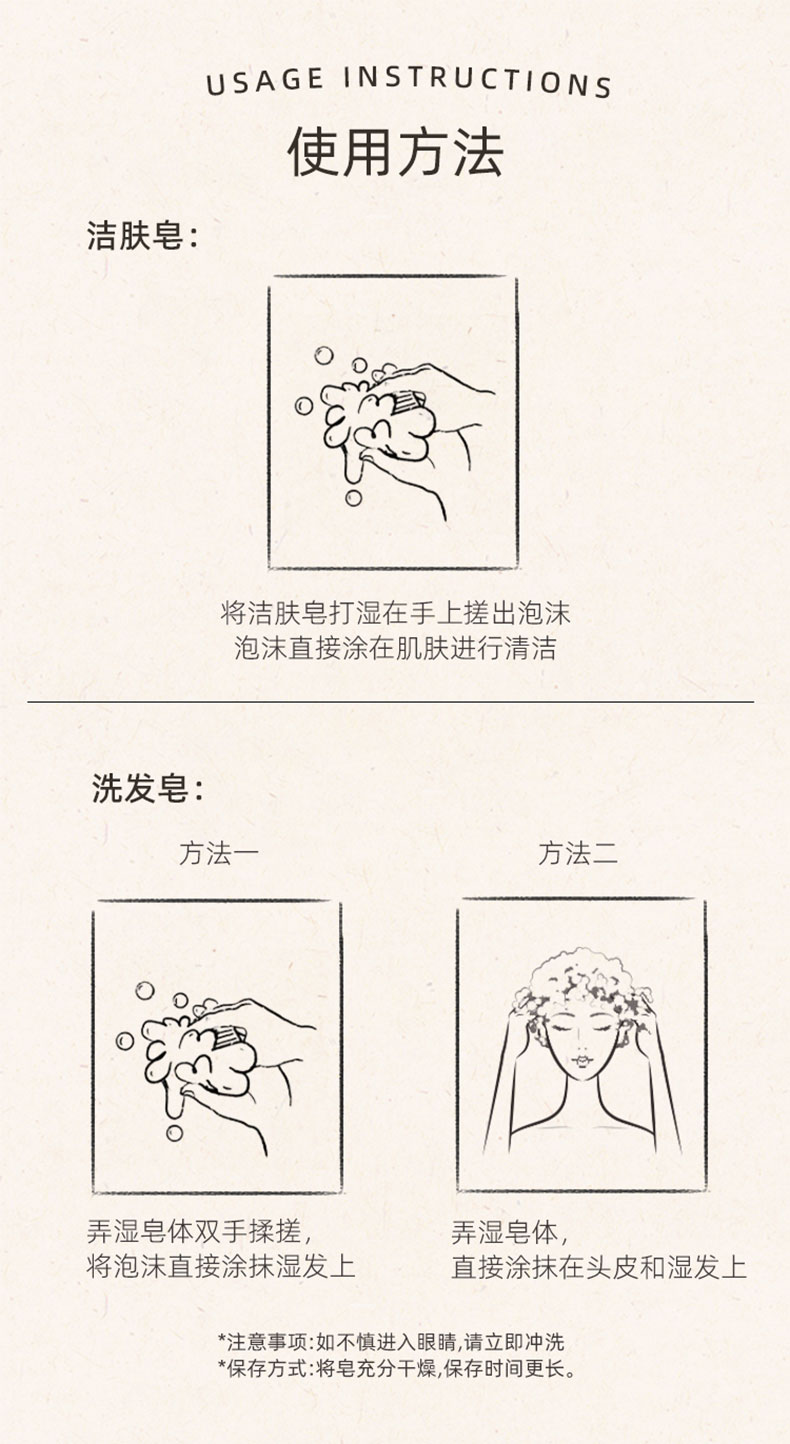 USAGE INSTRUCTIONS

使用方法

洁肤皂：

将洁肤皂打湿在手上搓出泡沫
泡沫直接涂在肌肤进行清洁

洗发皂：

方法一

弄湿皂体双手揉搓，
将泡沫直接涂抹湿发上

方法二

弄湿皂体，
直接涂抹在头皮和湿发上

*注意事项：如不慎进入眼睛，请立即冲洗
*保存方式：将皂充分干燥，保存时间更长。