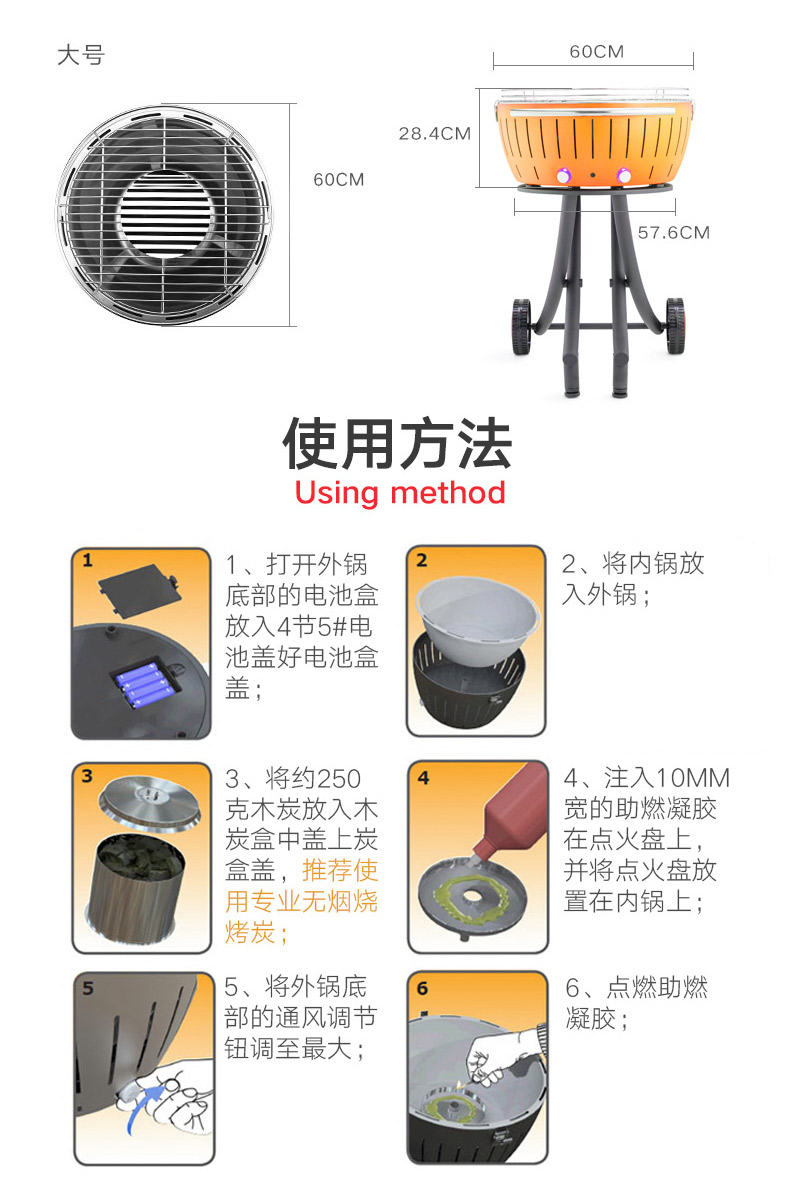 大号

60CM

60CM

28.4CM

57.6CM

使用方法
Using method

1

1、打开外锅底部的电池盒放入4节5#电池盖好电池盒盖；

2

2、将内锅放入外锅；

3

3、将约250克木炭放入木炭盒中盖上炭盒盖，推荐使用专业无烟烧烤炭；

4

4、注入10MM宽的助燃凝胶在点火盘上，并将点火盘放置在内锅上；

5

5、将外锅底部的通风调节钮调至最大；

6

6、点燃助燃凝胶；