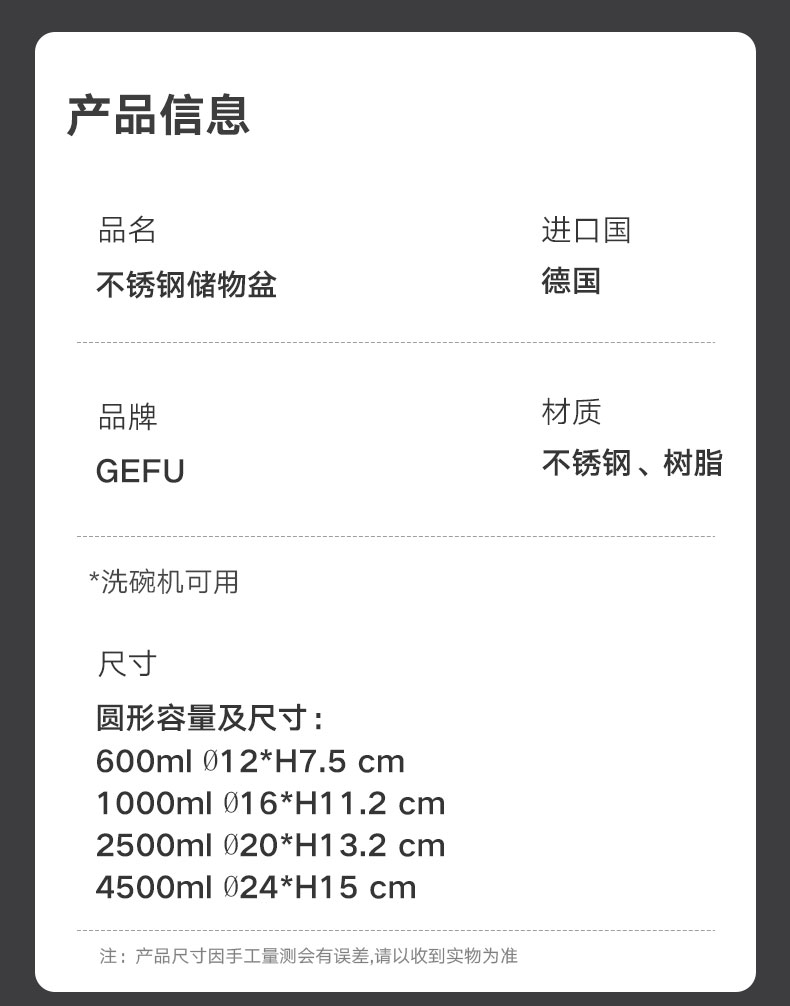 产品信息

品名
不锈钢储物盆

进口国
德国

品牌
GEFU

材质
不锈钢、树脂

*洗碗机可用

尺寸

圆形容量及尺寸:
600ml Ø12*H7.5 cm
1000ml Ø16*H11.2 cm
2500ml Ø20*H13.2 cm
4500ml Ø24*H15 cm

注:产品尺寸因手工量测会有误差,请以收到实物为准