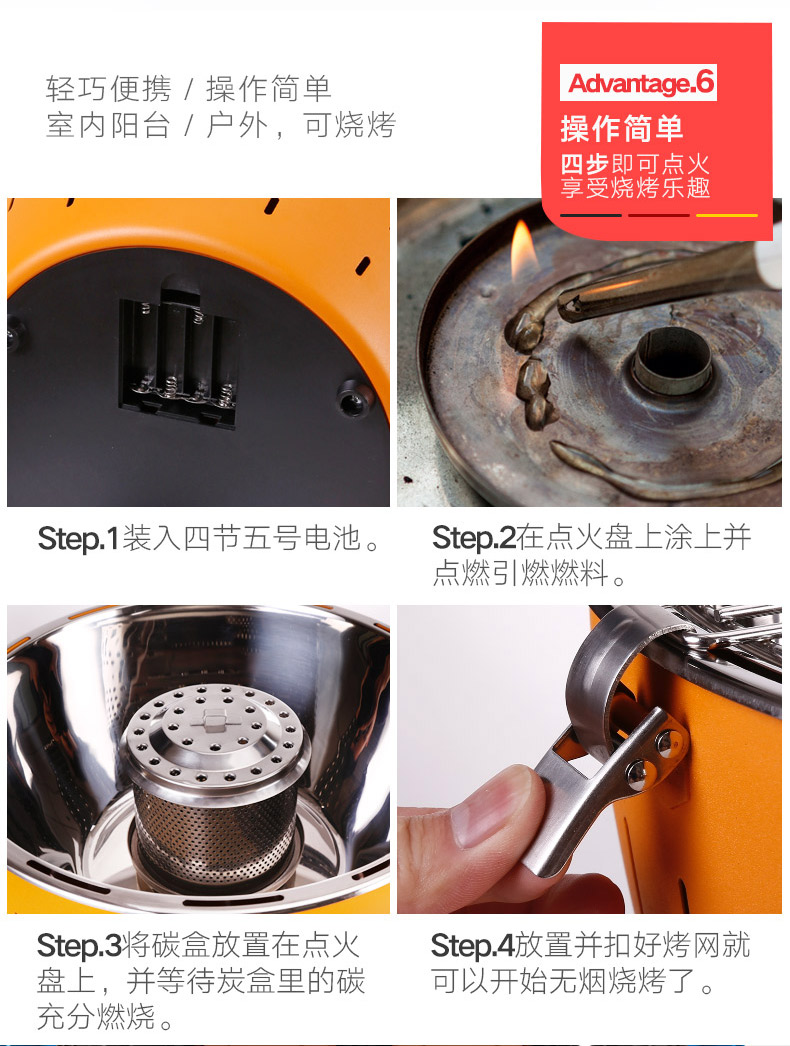 轻巧便携 / 操作简单
室内阳台 / 户外，可烧烤

Advantage.6
操作简单
四步即可点火
享受烧烤乐趣

Step.1装入四节五号电池。

Step.2在点火盘上涂上并点燃引燃燃料。

Step.3将碳盒放置在点火盘上，并等待炭盒里的碳充分燃烧。

Step.4放置并扣好烤网就可以开始无烟烧烤了。