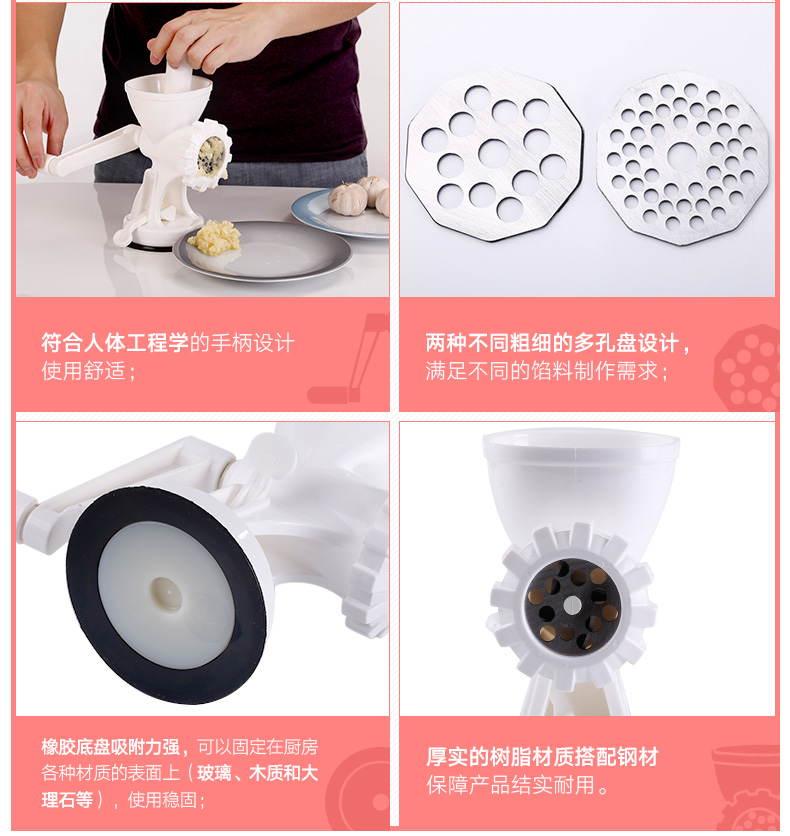 符合人体工程学的手柄设计
使用舒适；

两种不同粗细的多孔盘设计，
满足不同的馅料制作需求；

橡胶底盘吸附力强，可以固定在厨房各种材质的表面上（玻璃、木质和大理石等），使用稳固；

厚实的树脂材质搭配钢材
保障产品结实耐用。