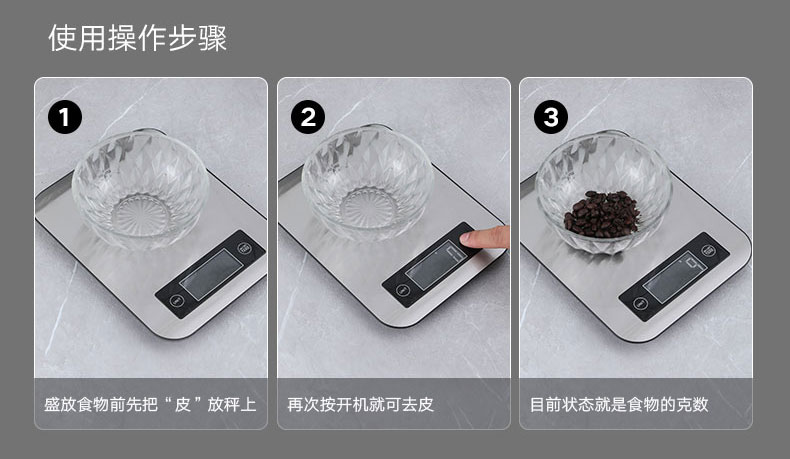 使用操作步骤

1

盛放食物前先把“皮”放秤上

2

再次按开机就可去皮

3

目前状态就是食物的克数